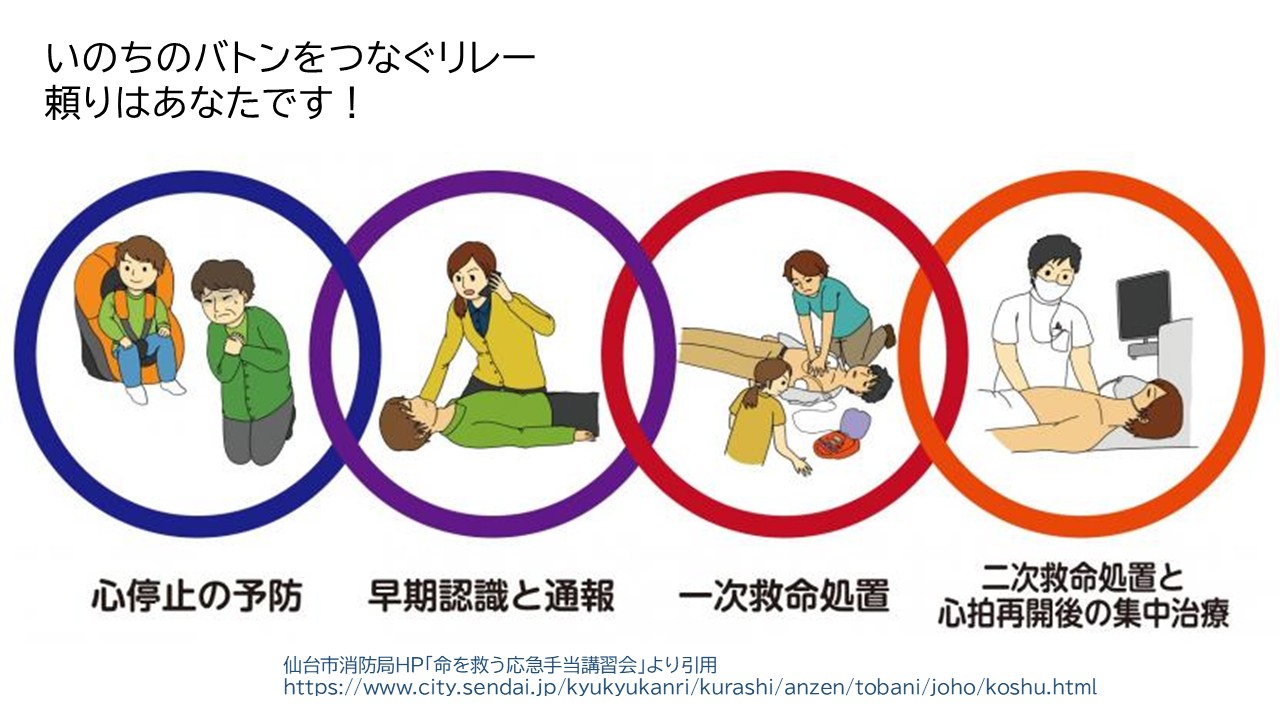 いのちのバトンをつなぐリレー
頼りはあなたです！

心停止の予防

早期認識と通報

一次救命処置

二次救命処置と
心拍再開後の集中治療

仙台市消防局HP「命を救う応急手当講習会」より引用
https://www.city.sendai.jp/kyukyukanri/kurashi/anzen/tobani/joho/koshu.html